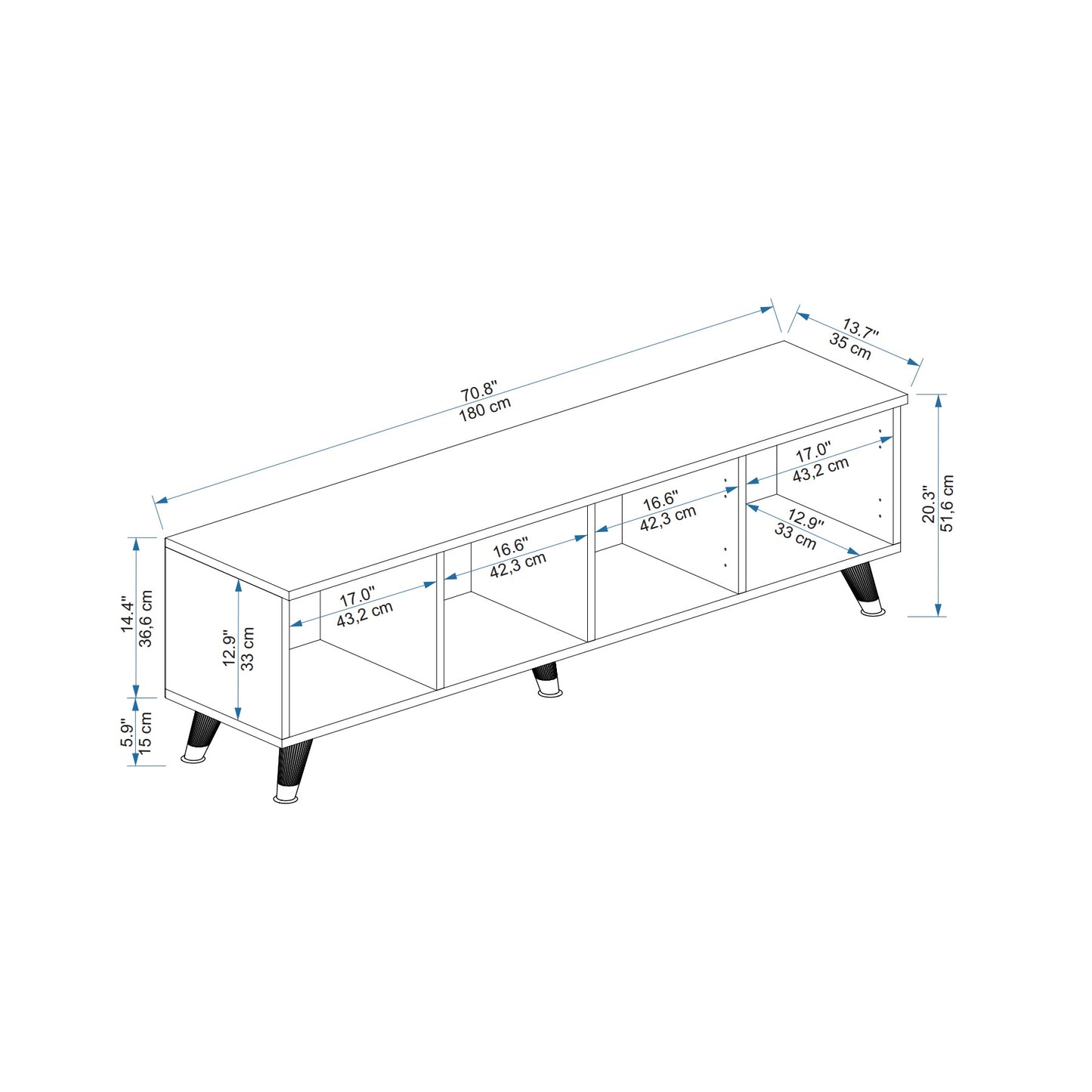 70.8"
180 cm

13.7"
35 cm

20.3"
51,6 cm

17.0"
43,2 cm

12.9"
33 cm

16.6"
42,3 cm

16.6"
42,3 cm

17.0"
43,2 cm

14.4"
36,6 cm

12.9"
33 cm

5.9"
15 cm