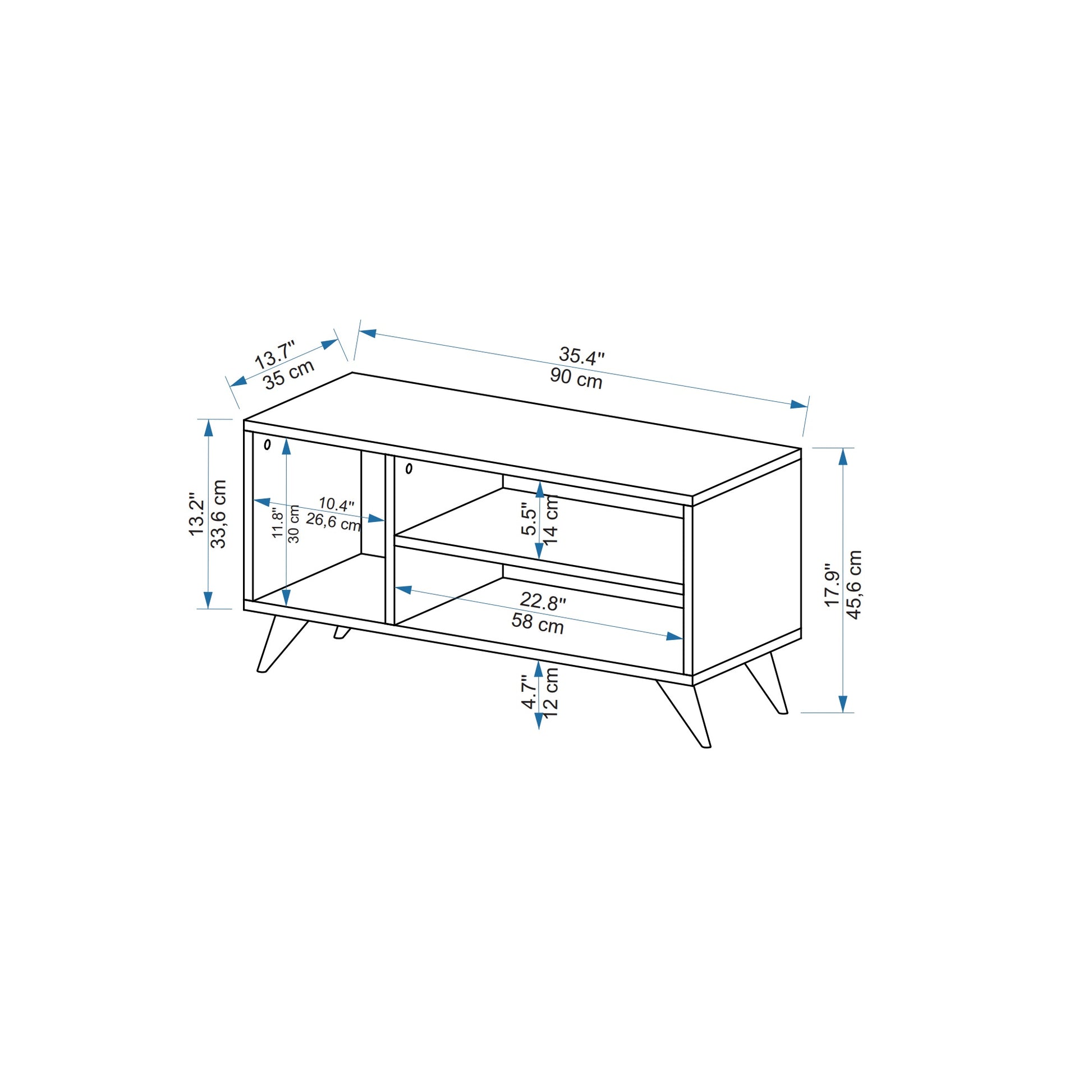 13.7"
35 cm

35.4"
90 cm

13.2"
33,6 cm

11.8"
30 cm

10.4"
26,6 cm

5.5"
14 cm

22.8"
58 cm

4.7"
12 cm

17.9"
45,6 cm