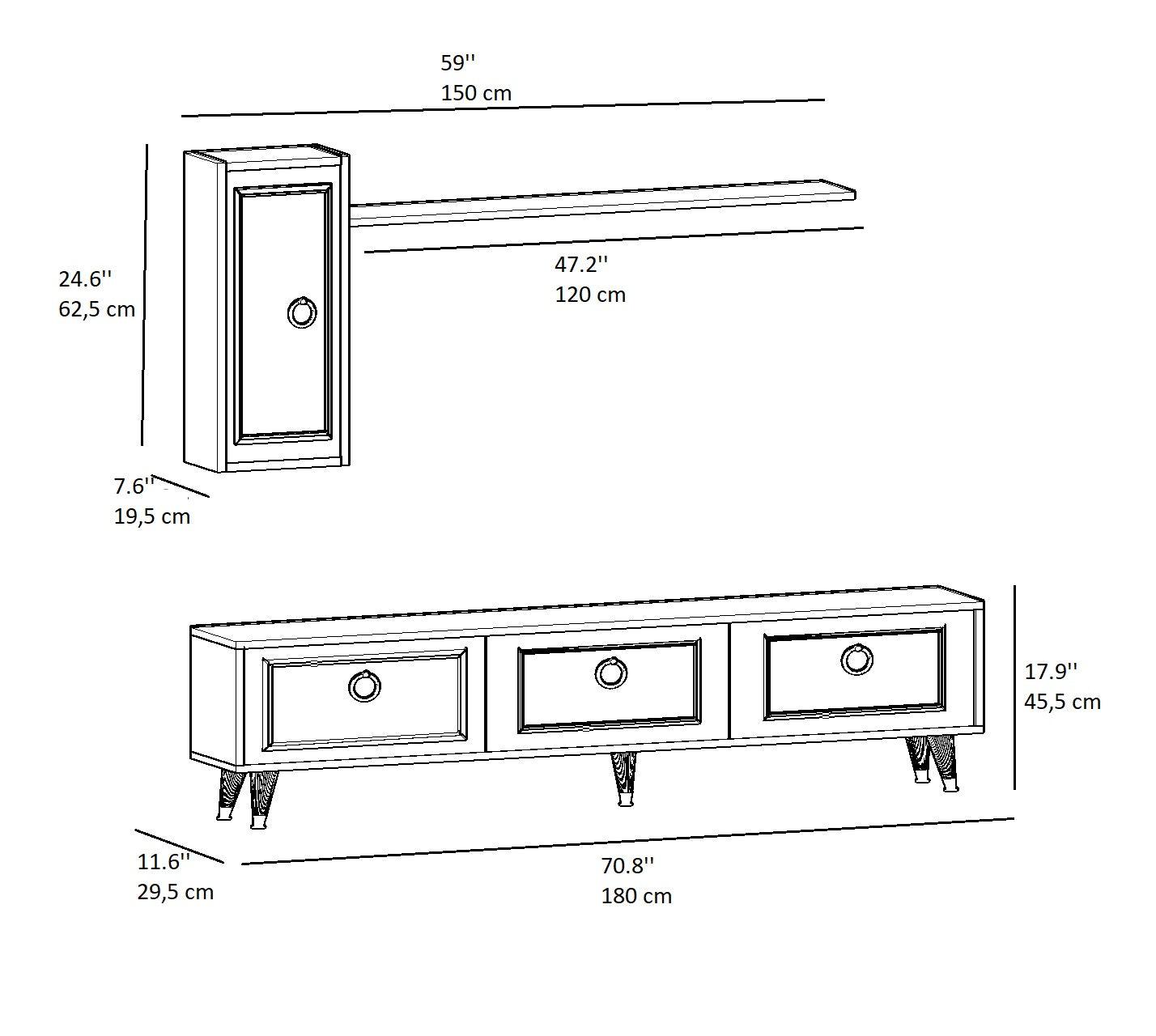 59''
150 cm

24.6''
62,5 cm

47.2''
120 cm

7.6''
19,5 cm

17.9''
45,5 cm

11.6''
29,5 cm

70.8''
180 cm