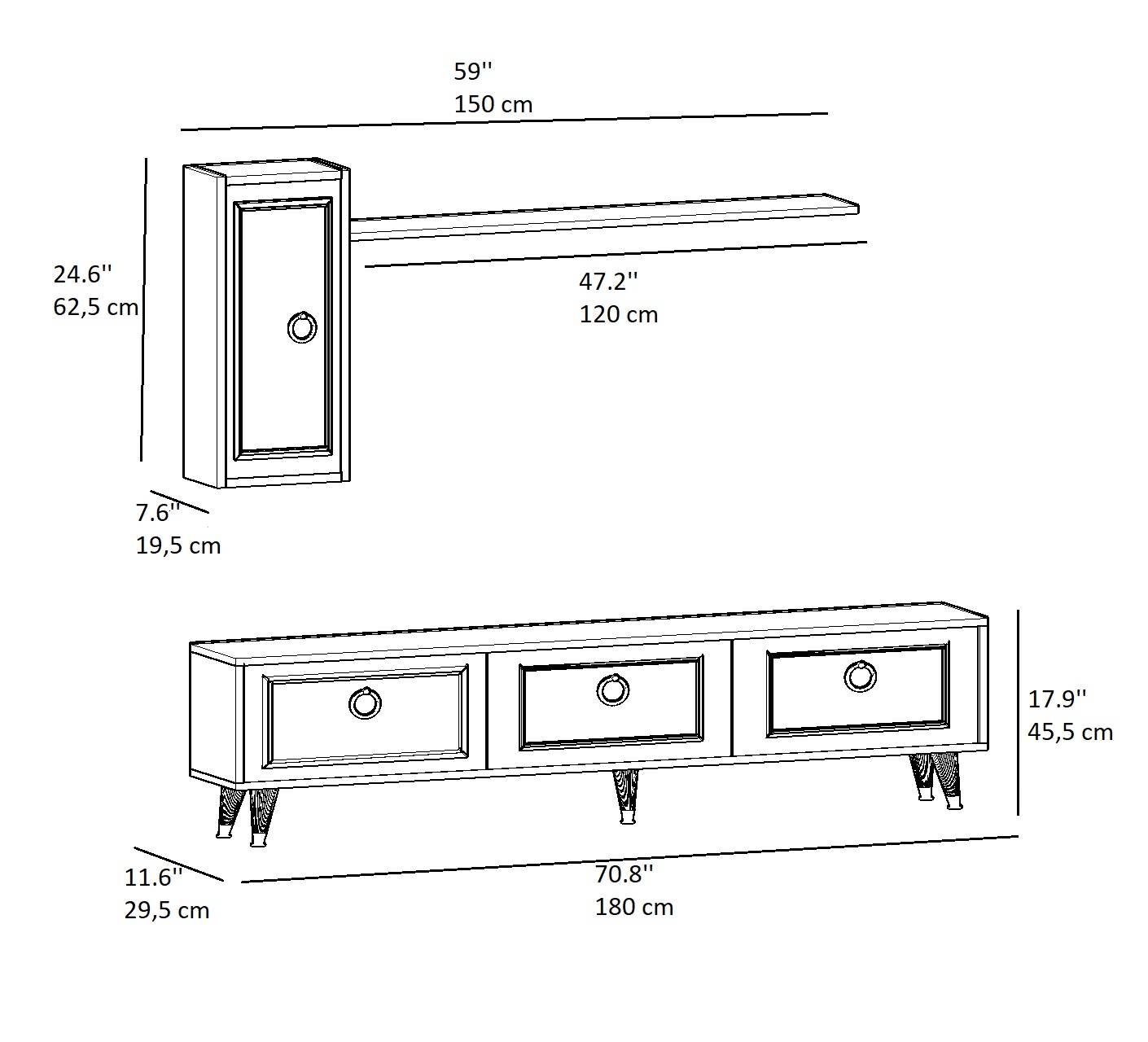 59''
150 cm

24.6''
62,5 cm

47.2''
120 cm

7.6''
19,5 cm

17.9''
45,5 cm

11.6''
29,5 cm

70.8''
180 cm